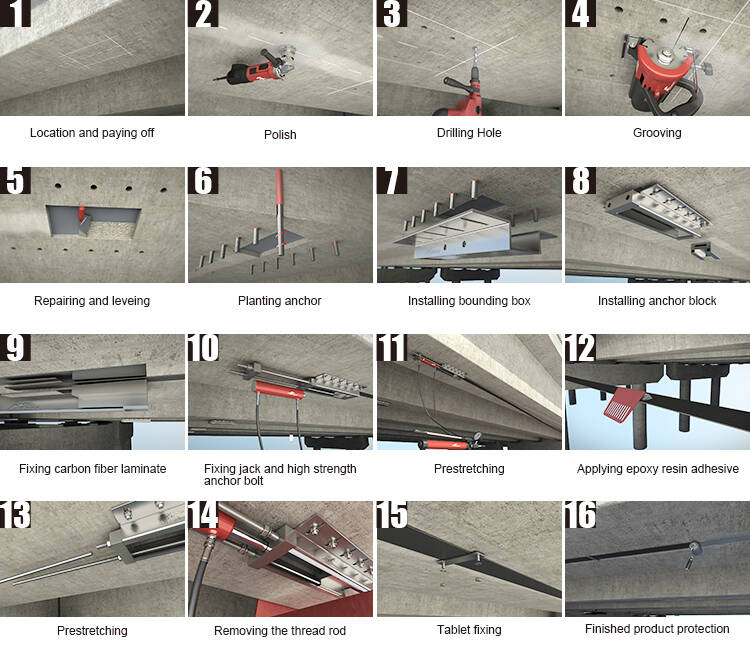 1
Location and paying off

2
Polish

3
Drilling Hole

4
Grooving

5
Repairing and leveing

6
Planting anchor

7
Installing bounding box

8
Installing anchor block

9
Fixing carbon fiber laminate

10
Fixing jack and high strength anchor bolt

11
Prestretching

12
Applying epoxy resin adhesive

13
Prestretching

14
Removing the thread rod

15
Tablet fixing

16
Finished product protection